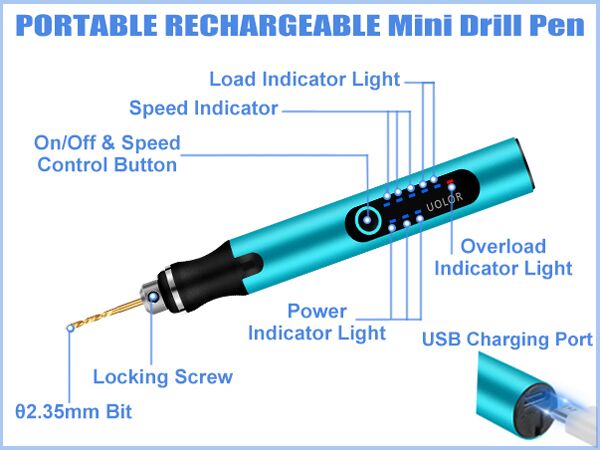 PORTABLE RECHARGEABLE Mini Drill Pen

Load Indicator Light

Speed Indicator

On/Off & Speed Control Button

UOLOR

Overload Indicator Light

Power Indicator Light

USB Charging Port

Locking Screw

θ2.35mm Bit