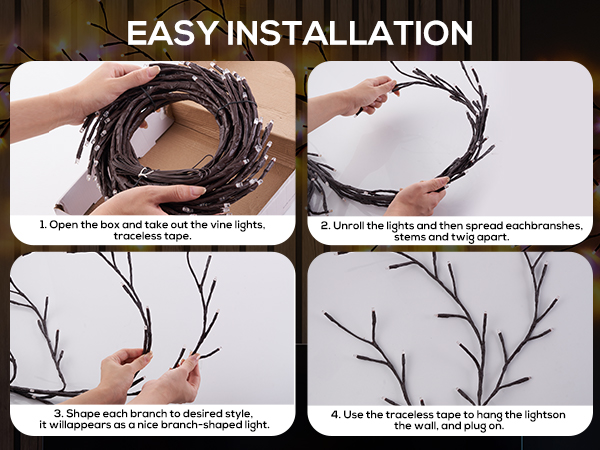 EASY INSTALLATION

1. Open the box and take out the vine lights, traceless tape.

2. Unroll the lights and then spread eachbranshes, stems and twig apart.

3. Shape each branch to desired style, it willappears as a nice branch-shaped light.

4. Use the traceless tape to hang the lightson the wall, and plug on.