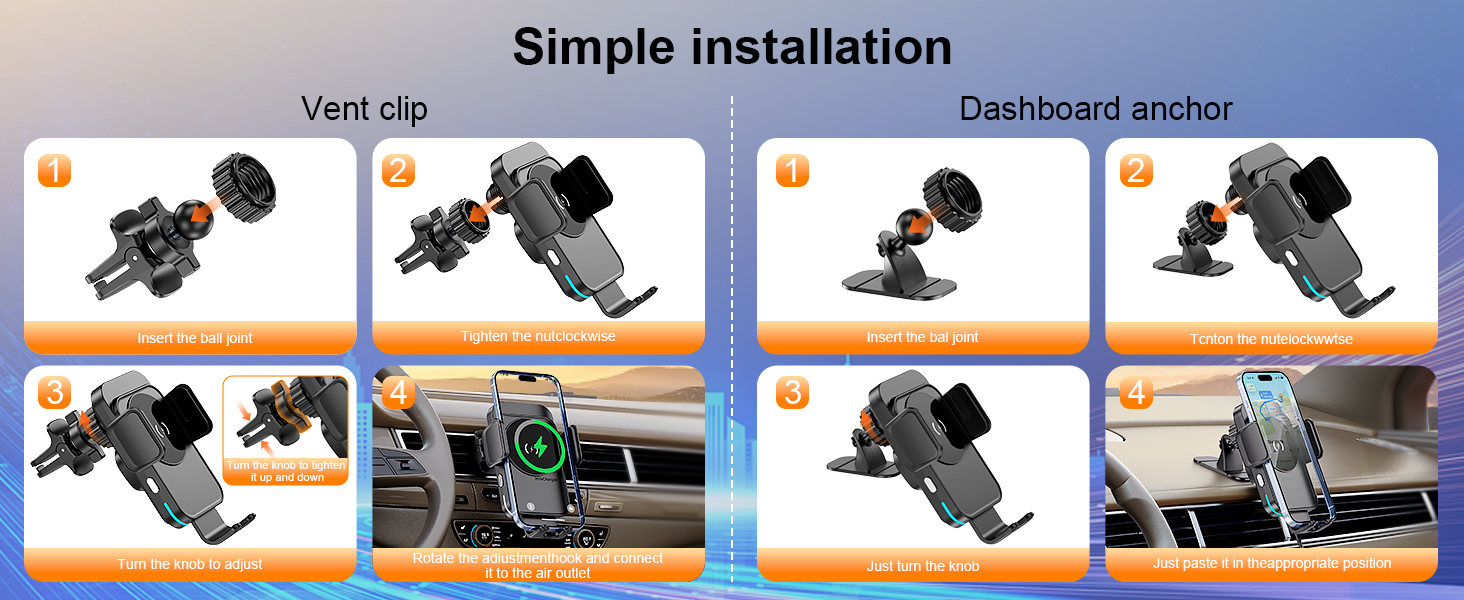 Simple installation

Vent clip

1
Insert the ball joint

2
Tighten the nutclockwise

3
Turn the knob to tighten it up and down
Turn the knob to adjust

4
Rotate the adiustmenthook and connect it to the air outlet

Dashboard anchor

1
Insert the bal joint

2
Tcnton the nutelockwwtse

3
Just turn the knob

4
Just paste it in theappropriate position