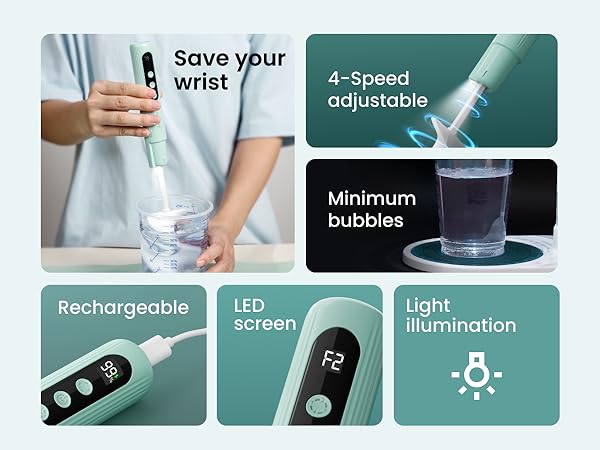 Save your wrist

4-Speed adjustable

Minimum bubbles

Rechargeable

99%

LED screen

F2

Light illumination