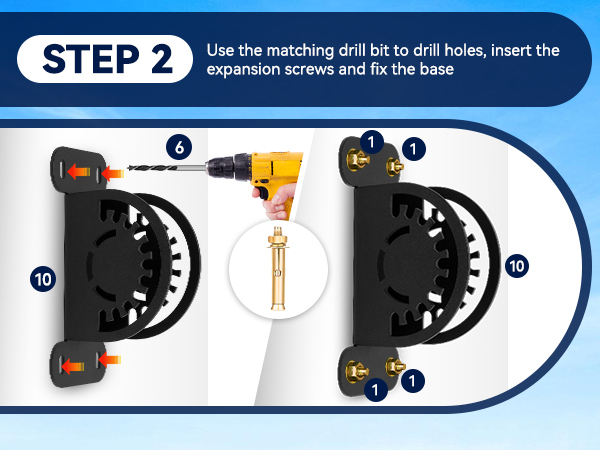 STEP 2

Use the matching drill bit to drill holes, insert the expansion screws and fix the base

6

10

1

1

10

1

1