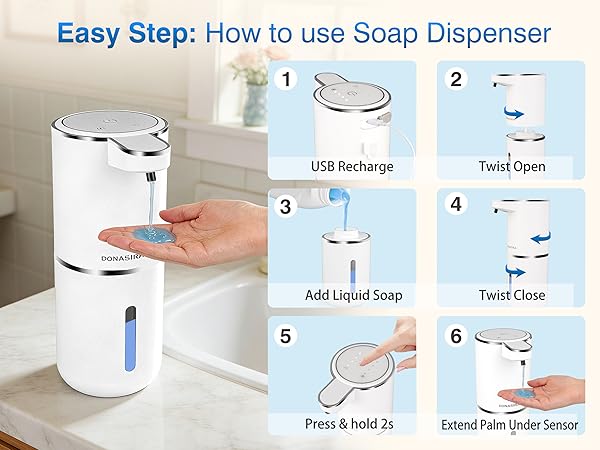 Easy Step: How to use Soap Dispenser

DONASIRA

1
USB Recharge

2
Twist Open

3
Add Liquid Soap

4
Twist Close

5
Press & hold 2s

6
DONASIRA
Extend Palm Under Sensor