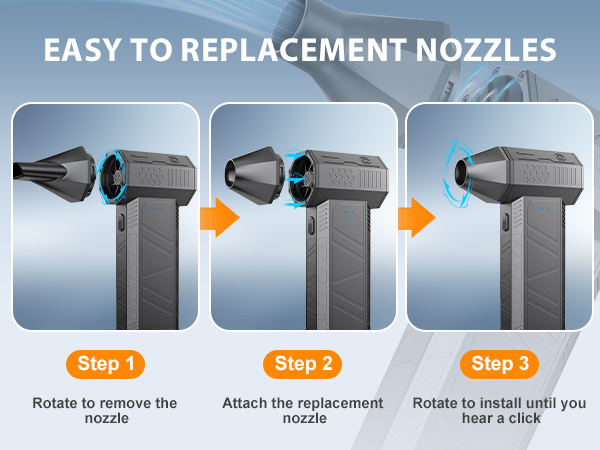 EASY TO REPLACEMENT NOZZLES

Step 1

Rotate to remove the nozzle

Step 2

Attach the replacement nozzle

Step 3

Rotate to install until you hear a click