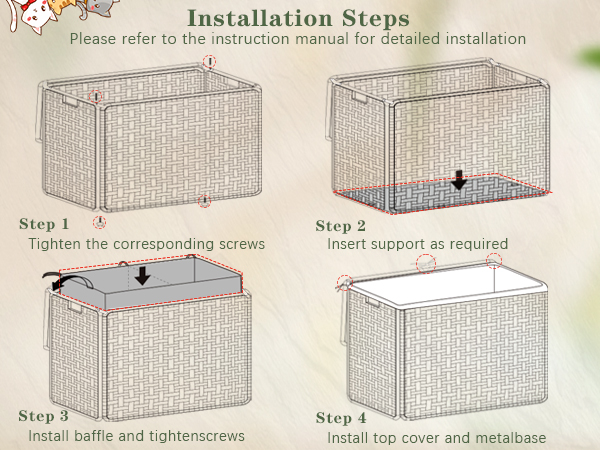 Installation Steps
Please refer to the instruction manual for detailed installation

Step 1
Tighten the corresponding screws

Step 2
Insert support as required

Step 3
Install baffle and tightenscrews

Step 4
Install top cover and metalbase