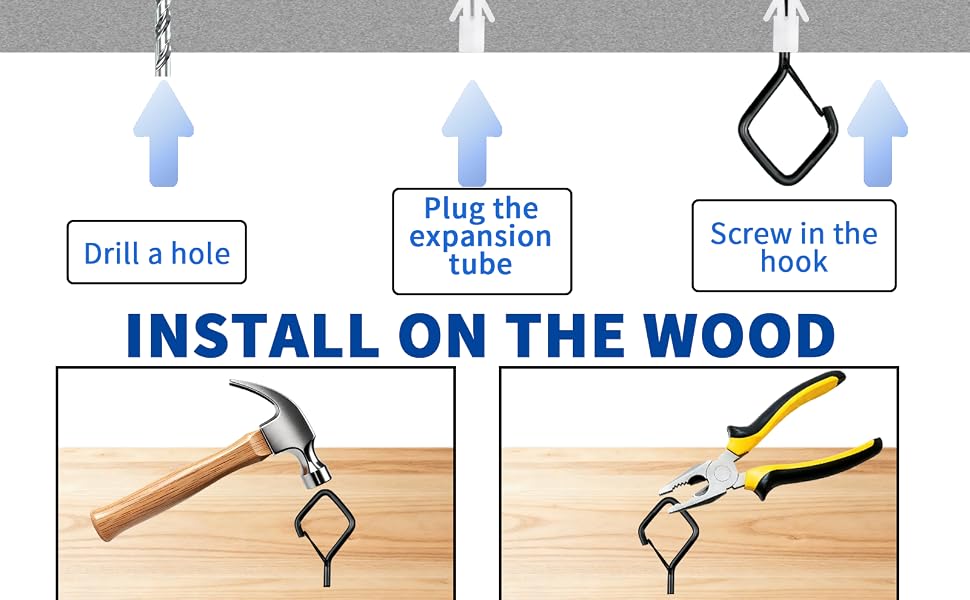 Drill a hole

Plug the expansion tube

Screw in the hook

INSTALL ON THE WOOD