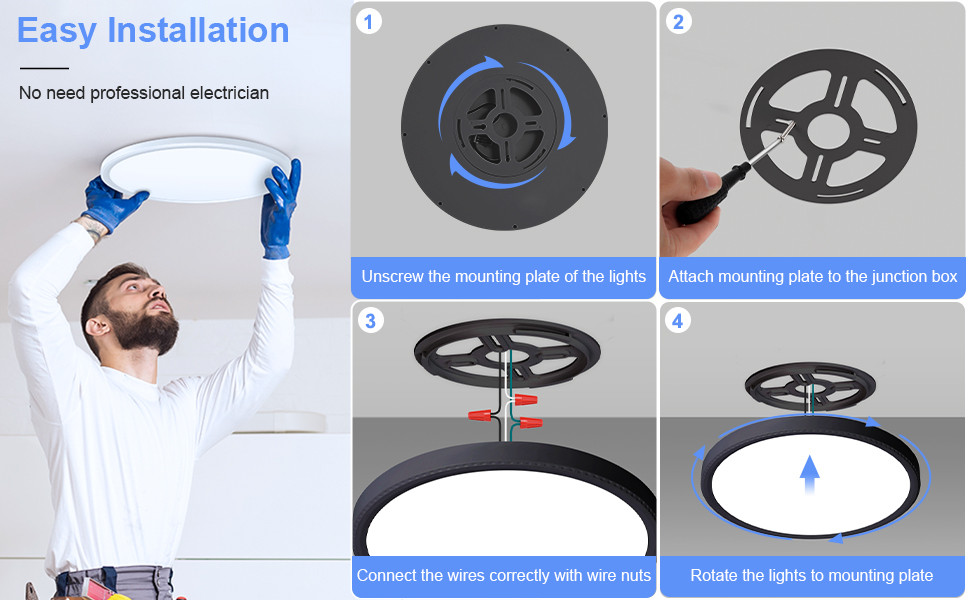 Easy Installation

No need professional electrician

1

Unscrew the mounting plate of the lights

2

Attach mounting plate to the junction box

3

Connect the wires correctly with wire nuts

4

Rotate the lights to mounting plate