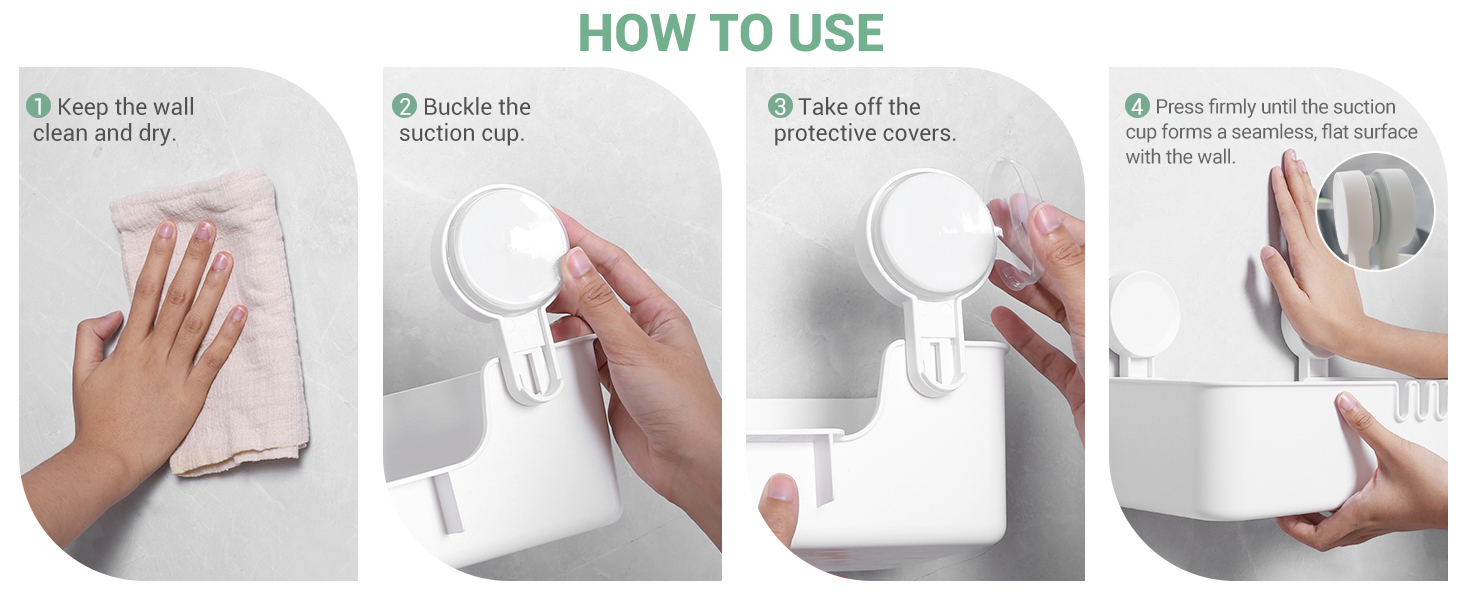 HOW TO USE

1 Keep the wall clean and dry.

2 Buckle the suction cup.

3 Take off the protective covers.

4 Press firmly until the suction cup forms a seamless, flat surface with the wall.