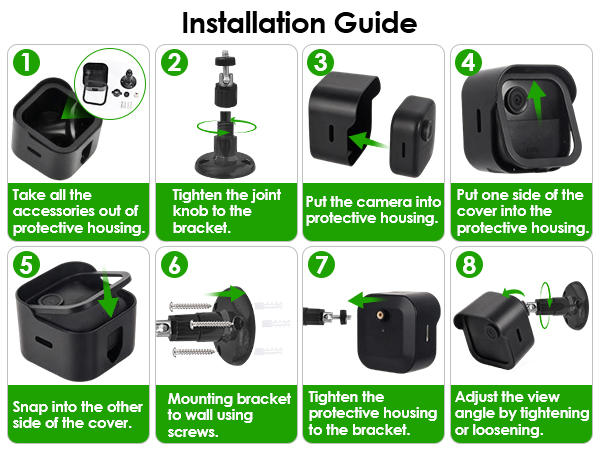 Installation Guide

1
Take all the accessories out of protective housing.

2
Tighten the joint knob to the bracket.

3
Put the camera into protective housing.

4
Put one side of the cover into the protective housing.

5
Snap into the other side of the cover.

6
Mounting bracket to wall using screws.

7
Tighten the protective housing to the bracket.

8
Adjust the view angle by tightening or loosening.