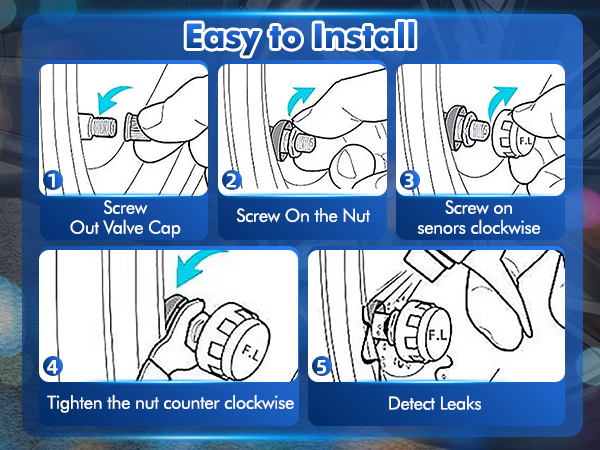 Easy to Install

1

Screw Out Valve Cap

2

Screw On the Nut

3

F.L

Screw on senors clockwise

4

F.L

Tighten the nut counter clockwise

5

F.L

Detect Leaks