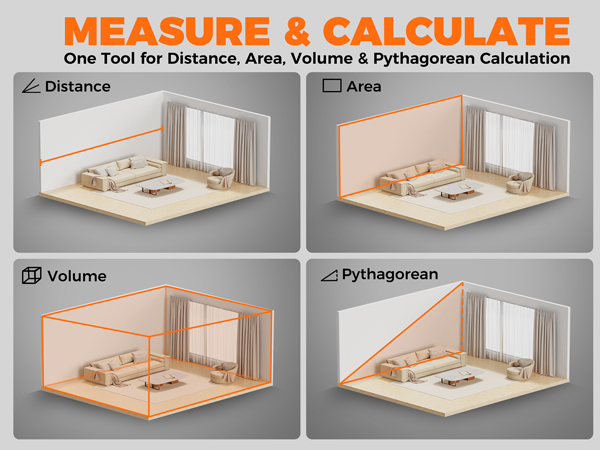 MEASURE & CALCULATE
One Tool for Distance, Area, Volume & Pythagorean Calculation

Distance

Area

Volume

Pythagorean