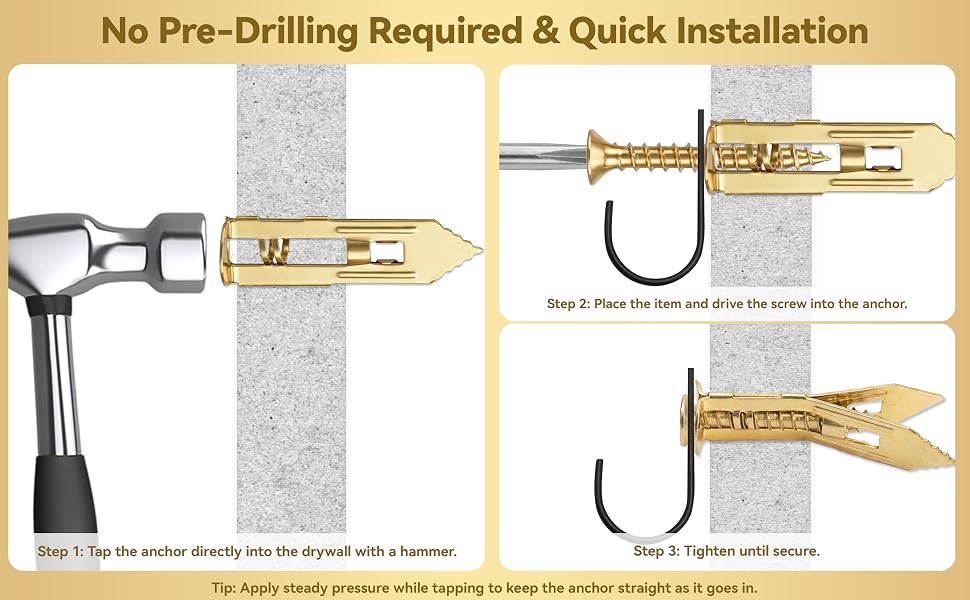 No Pre-Drilling Required & Quick Installation

Step 1: Tap the anchor directly into the drywall with a hammer.

Step 2: Place the item and drive the screw into the anchor.

Step 3: Tighten until secure.

Tip: Apply steady pressure while tapping to keep the anchor straight as it goes in.