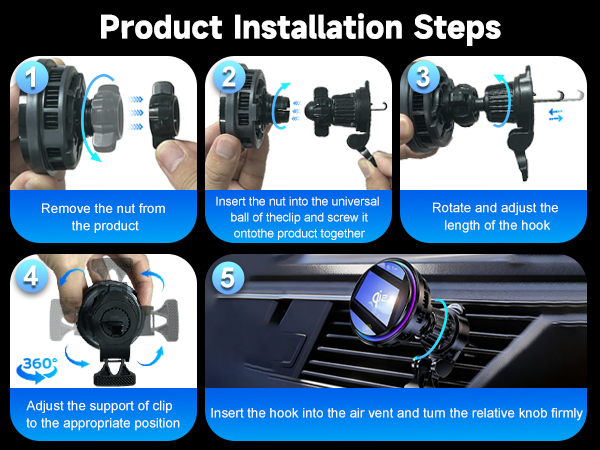 Product Installation Steps

1

Remove the nut from the product

2

Insert the nut into the universal ball of theclip and screw it ontothe product together

3

Rotate and adjust the length of the hook

4

360°

Adjust the support of clip to the appropriate position

5

Qi2

Insert the hook into the air vent and turn the relative knob firmly