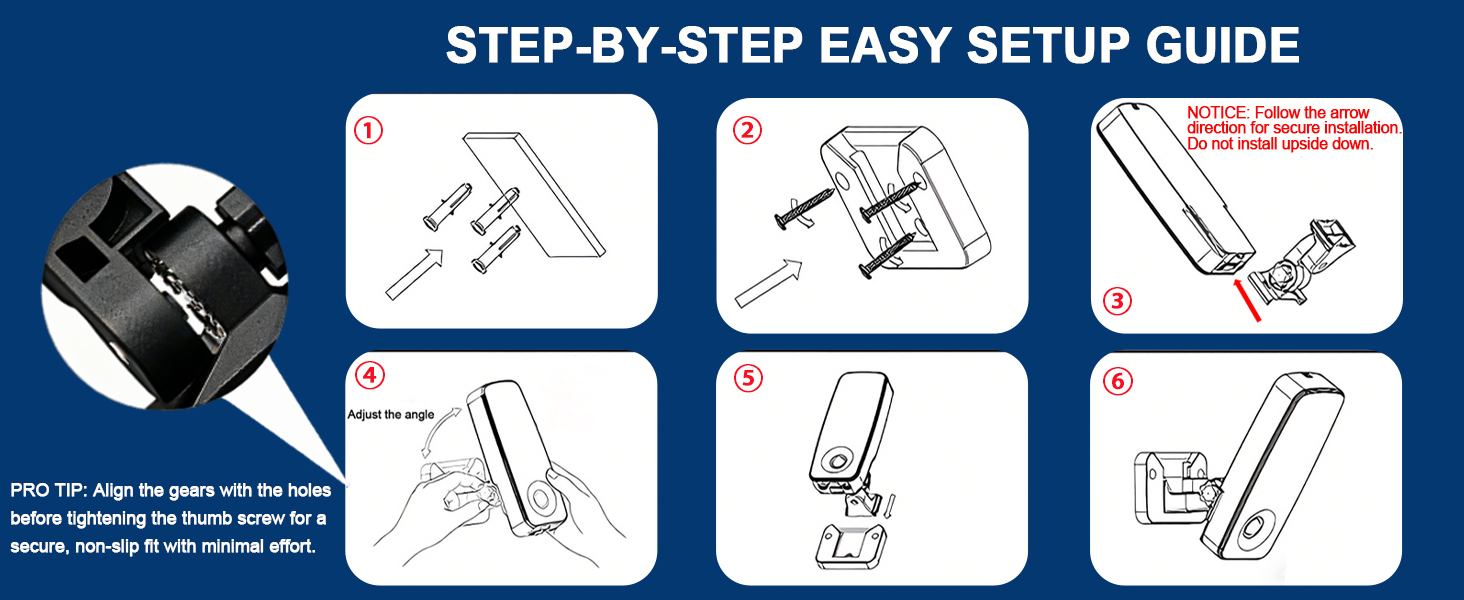 STEP-BY-STEP EASY SETUP GUIDE

①

②

NOTICE: Follow the arrow direction for secure installation. Do not install upside down.

③

④

Adjust the angle

⑤

⑥

PRO TIP: Align the gears with the holes before tightening the thumb screw for a secure, non-slip fit with minimal effort.