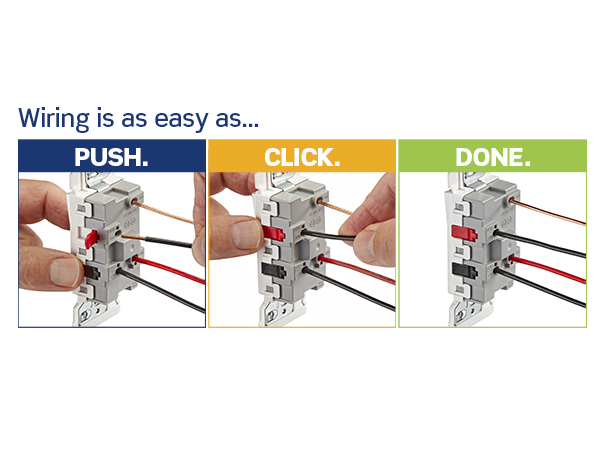 Wiring is as easy as...

PUSH.

CLICK.

DONE.