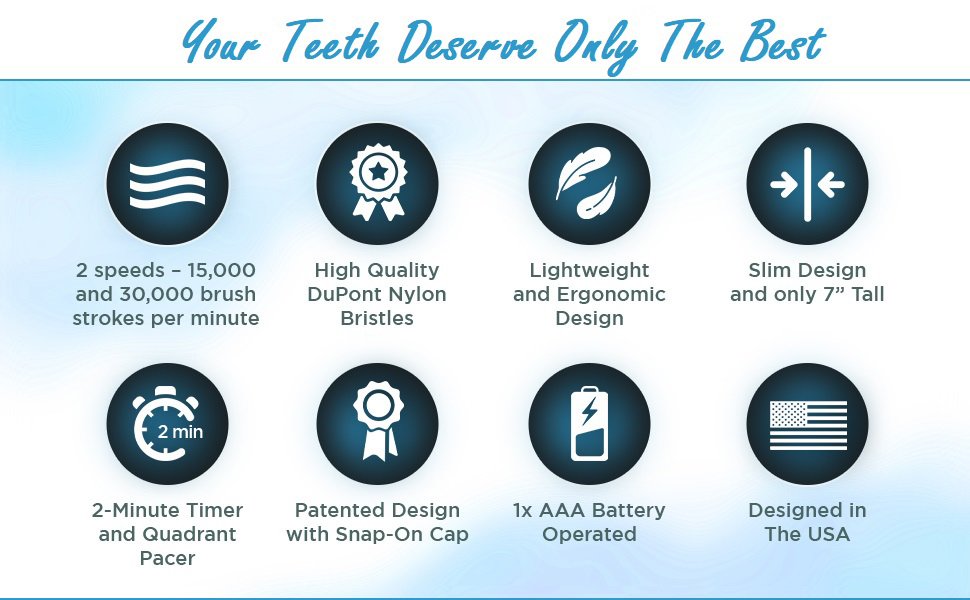 Your Teeth Deserve Only The Best

2 speeds – 15,000 and 30,000 brush strokes per minute

High Quality DuPont Nylon Bristles

Lightweight and Ergonomic Design

Slim Design and only 7” Tall

2 min

2-Minute Timer and Quadrant Pacer

Patented Design with Snap-On Cap

1x AAA Battery Operated

Designed in The USA