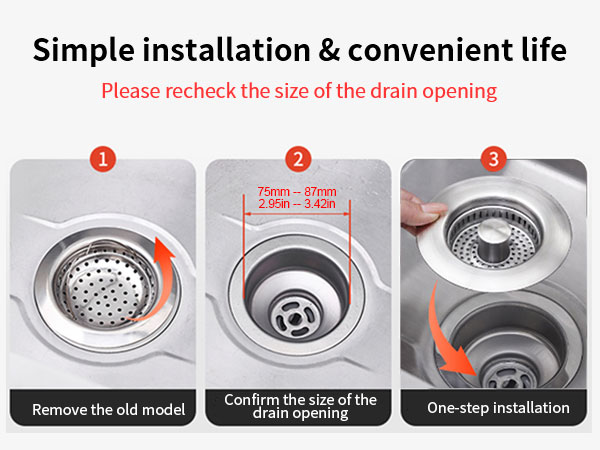 Simple installation & convenient life

Please recheck the size of the drain opening

1

Remove the old model

2

75mm -- 87mm
2.95in -- 3.42in

Confirm the size of the drain opening

3

One-step installation