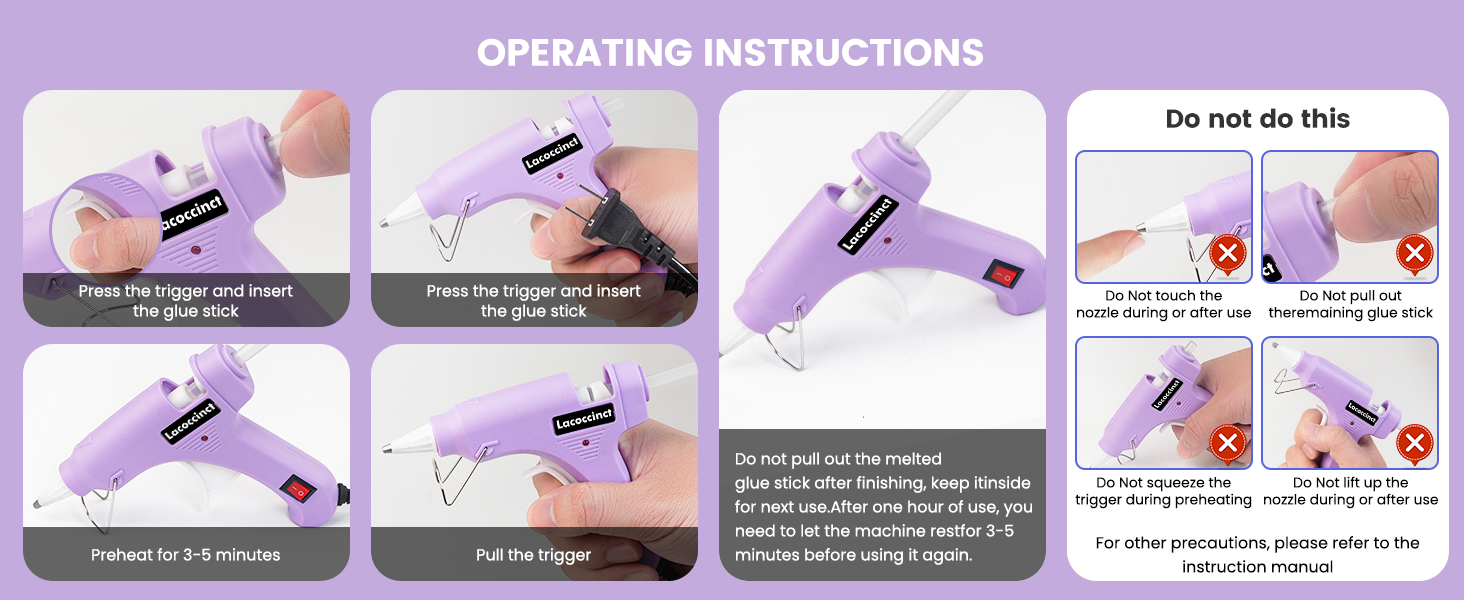 OPERATING INSTRUCTIONS

Lacoccinct

Press the trigger and insert the glue stick

Lacoccinct

Press the trigger and insert the glue stick

Lacoccinct

Preheat for 3-5 minutes

Lacoccinct

Pull the trigger

Lacoccinct

Do not pull out the melted glue stick after finishing, keep itinside for next use.After one hour of use, you need to let the machine restfor 3-5 minutes before using it again.

Do not do this

Do Not touch the nozzle during or after use

Do Not pull out theremaining glue stick

Lacoccinct

Do Not squeeze the trigger during preheating

Lacoccinct

Do Not lift up the nozzle during or after use

For other precautions, please refer to the instruction manual