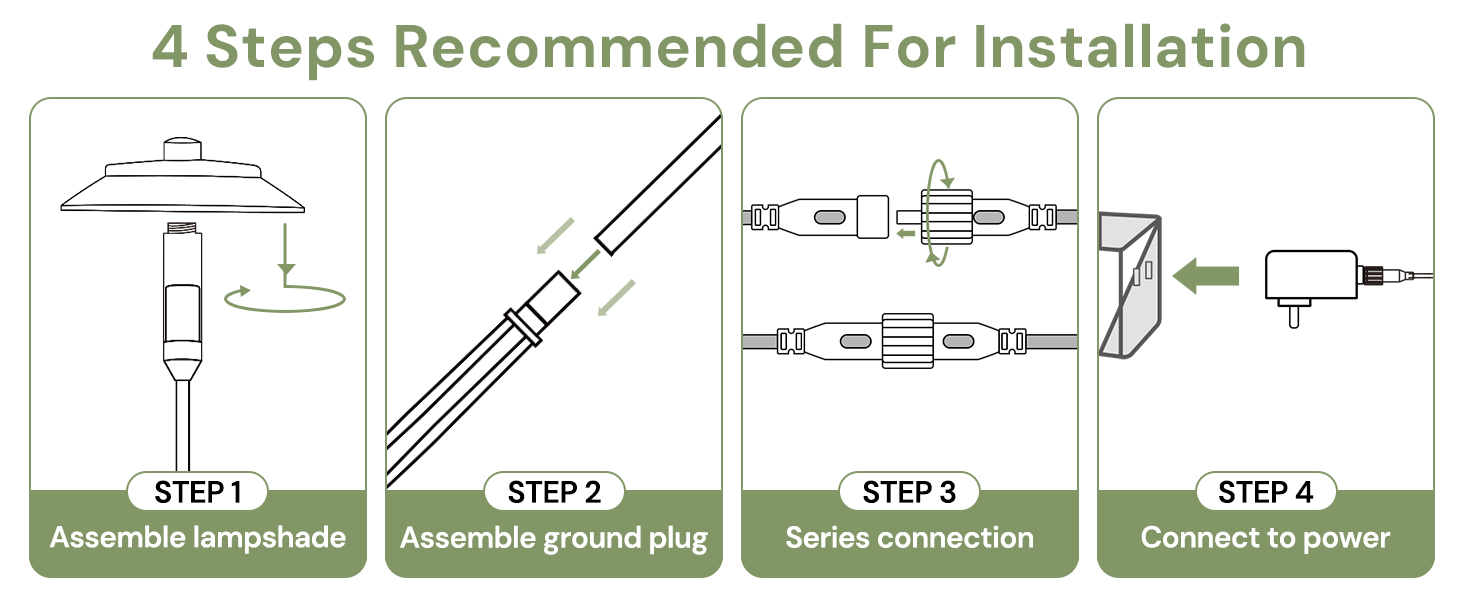 4 Steps Recommended For Installation

STEP 1
Assemble lampshade

STEP 2
Assemble ground plug

STEP 3
Series connection

STEP 4
Connect to power