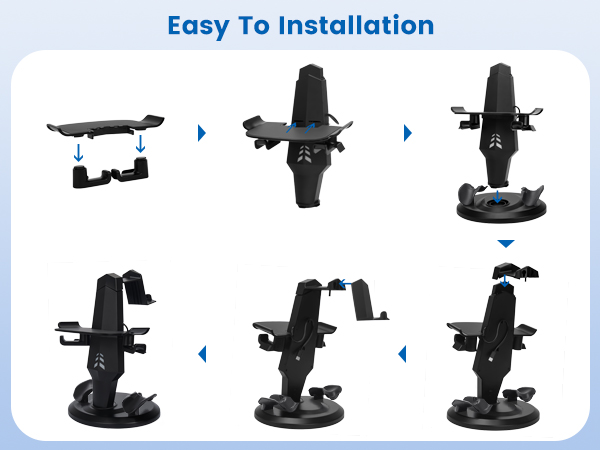 Easy To Installation