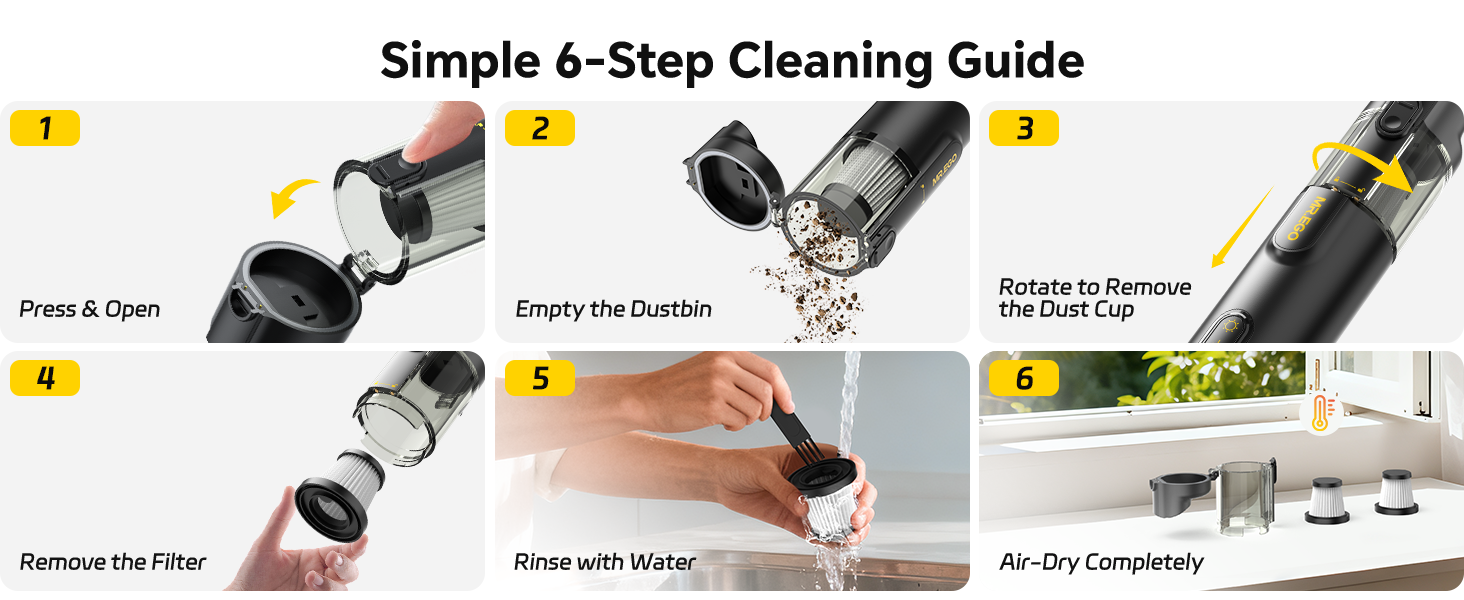 Simple 6-Step Cleaning Guide

1

Press & Open

2

MR.EGO

Empty the Dustbin

3

MR.EGO

Rotate to Remove the Dust Cup

4

Remove the Filter

5

Rinse with Water

6

Air-Dry Completely