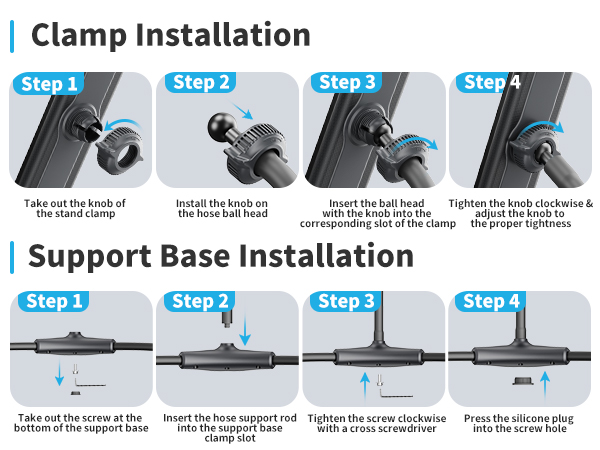 Clamp Installation

Step 1

Take out the knob of the stand clamp

Step 2

Install the knob on the hose ball head

Step 3

Insert the ball head with the knob into the corresponding slot of the clamp

Step 4

Tighten the knob clockwise & adjust the knob to the proper tightness

Support Base Installation

Step 1

Take out the screw at the bottom of the support base

Step 2

Insert the hose support rod into the support base clamp slot

Step 3

Tighten the screw clockwise with a cross screwdriver

Step 4

Press the silicone plug into the screw hole