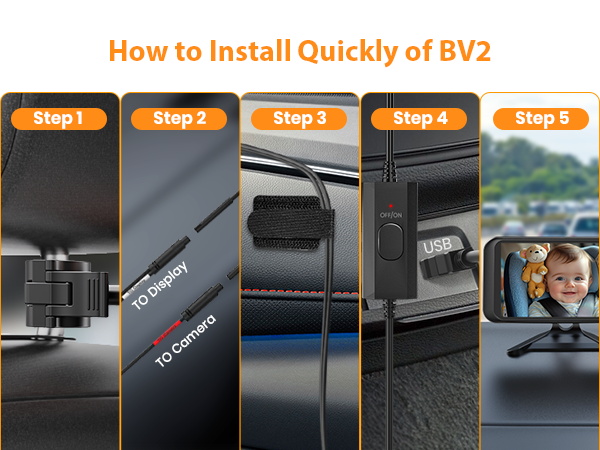 How to Install Quickly of BV2

Step 1

Step 2

TO Display

TO Camera

Step 3

Step 4

OFF/ON

USB

Step 5