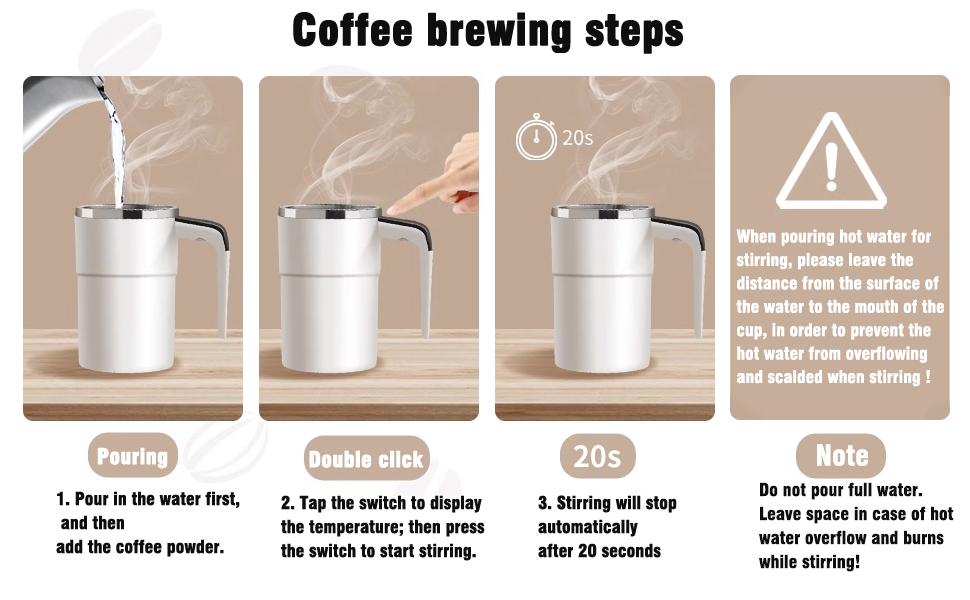 Coffee brewing steps

20s

When pouring hot water for stirring, please leave the distance from the surface of the water to the mouth of the cup, in order to prevent the hot water from overflowing and scalded when stirring !

Pouring

1. Pour in the water first, and then add the coffee powder.

Double click

2. Tap the switch to display the temperature; then press the switch to start stirring.

20s

3. Stirring will stop automatically after 20 seconds

Note

Do not pour full water. Leave space in case of hot water overflow and burns while stirring!