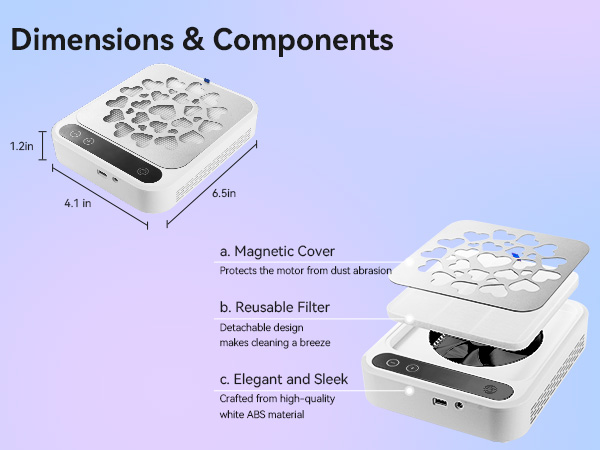 Dimensions & Components

1.2in

4.1 in

6.5in

a. Magnetic Cover
Protects the motor from dust abrasion

b. Reusable Filter
Detachable design
makes cleaning a breeze

c. Elegant and Sleek
Crafted from high-quality
white ABS material