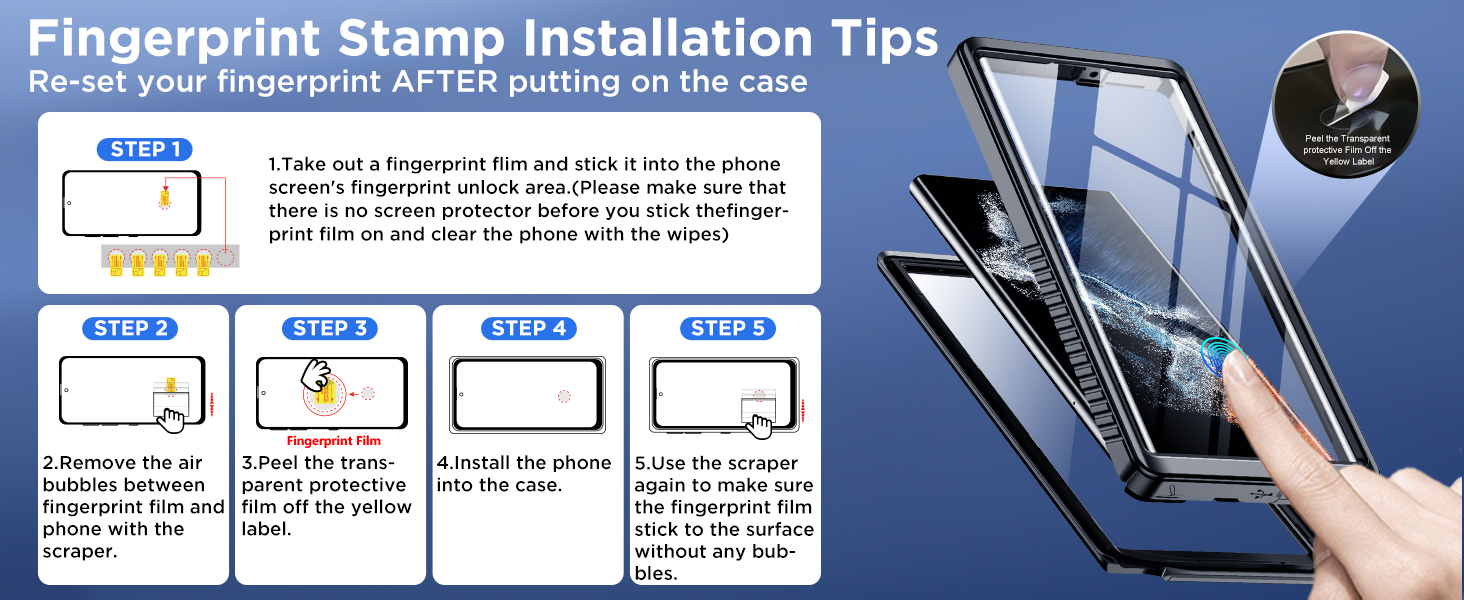 Fingerprint Stamp Installation Tips
Re-set your fingerprint AFTER putting on the case

STEP 1

1.Take out a fingerprint flim and stick it into the phone screen's fingerprint unlock area.(Please make sure that there is no screen protector before you stick thefingerprint film on and clear the phone with the wipes)

STEP 2

2.Remove the air bubbles between fingerprint film and phone with the scraper.

STEP 3

Fingerprint Film

3.Peel the transparent protective film off the yellow label.

STEP 4

4.Install the phone into the case.

STEP 5

5.Use the scraper again to make sure the fingerprint film stick to the surface without any bubbles.

Peel the Transparent protective Film Off the Yellow Label