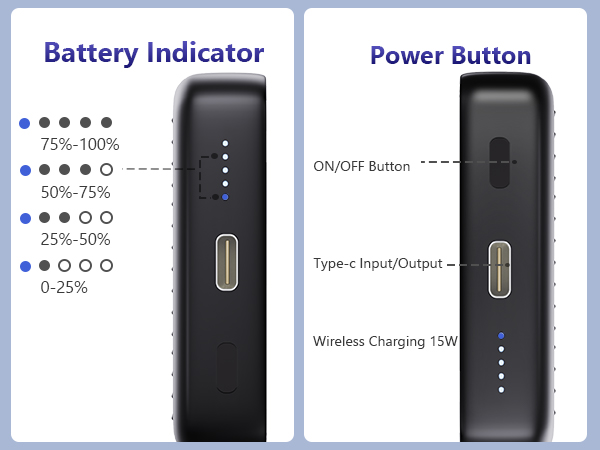 Battery Indicator

75%-100%

50%-75%

25%-50%

0-25%

Power Button

ON/OFF Button

Type-c Input/Output

Wireless Charging 15W