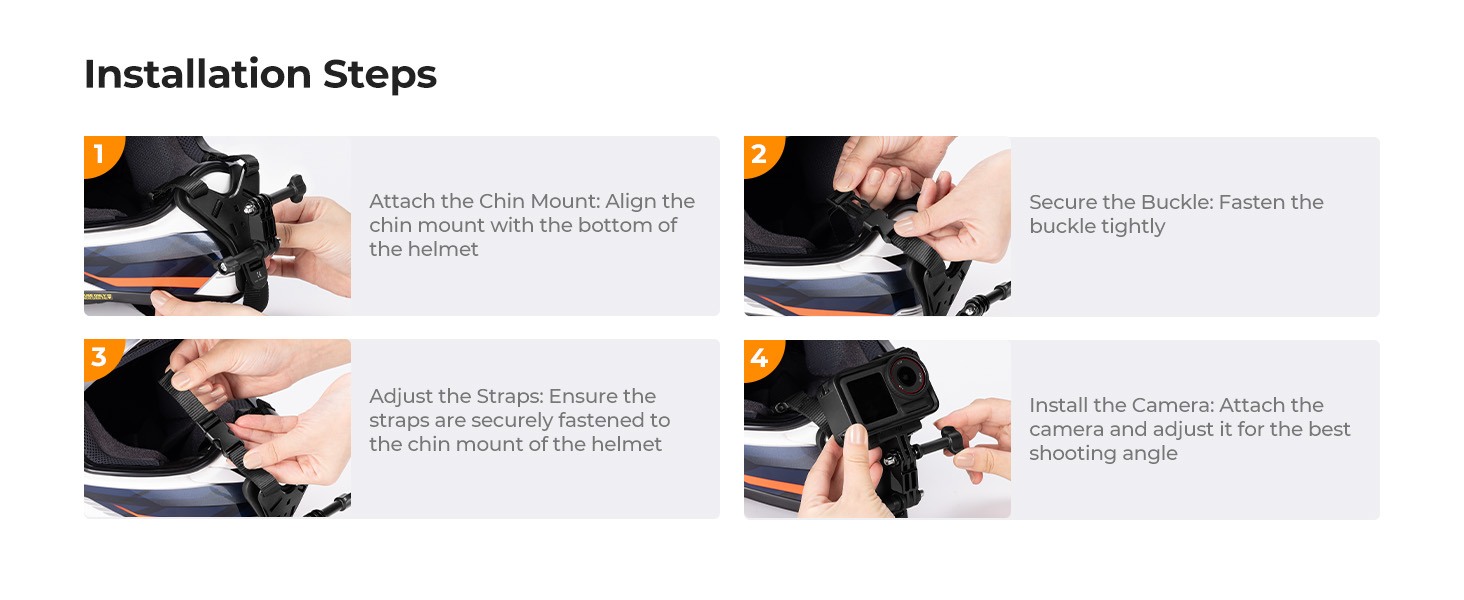 Installation Steps

1

Attach the Chin Mount: Align the chin mount with the bottom of the helmet

2

Secure the Buckle: Fasten the buckle tightly

3

Adjust the Straps: Ensure the straps are securely fastened to the chin mount of the helmet

4

Install the Camera: Attach the camera and adjust it for the best shooting angle