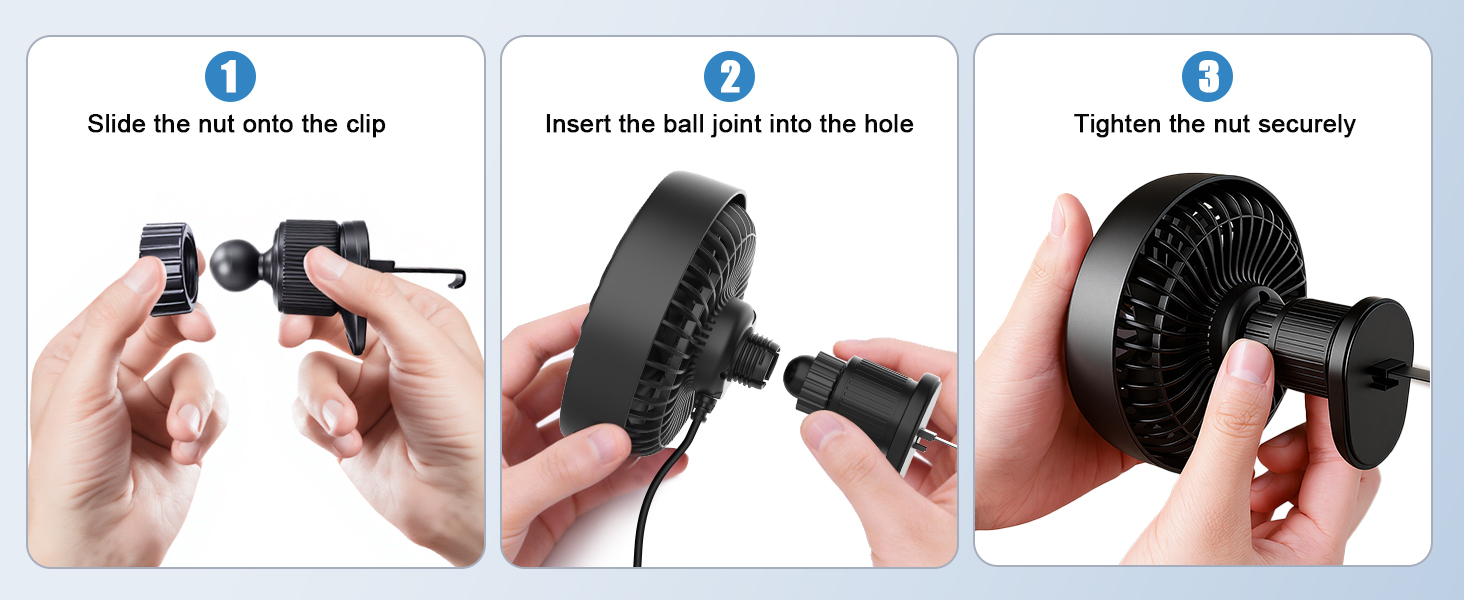 1
Slide the nut onto the clip

2
Insert the ball joint into the hole

3
Tighten the nut securely