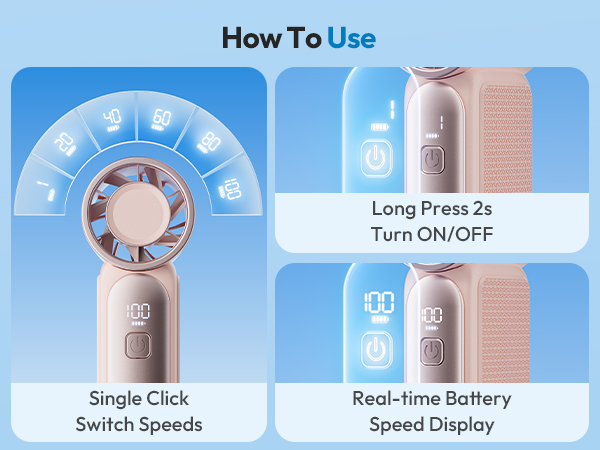 How To Use

1
20
40
60
80
100

100

Single Click
Switch Speeds

1
1

Long Press 2s
Turn ON/OFF

100
100

Real-time Battery
Speed Display