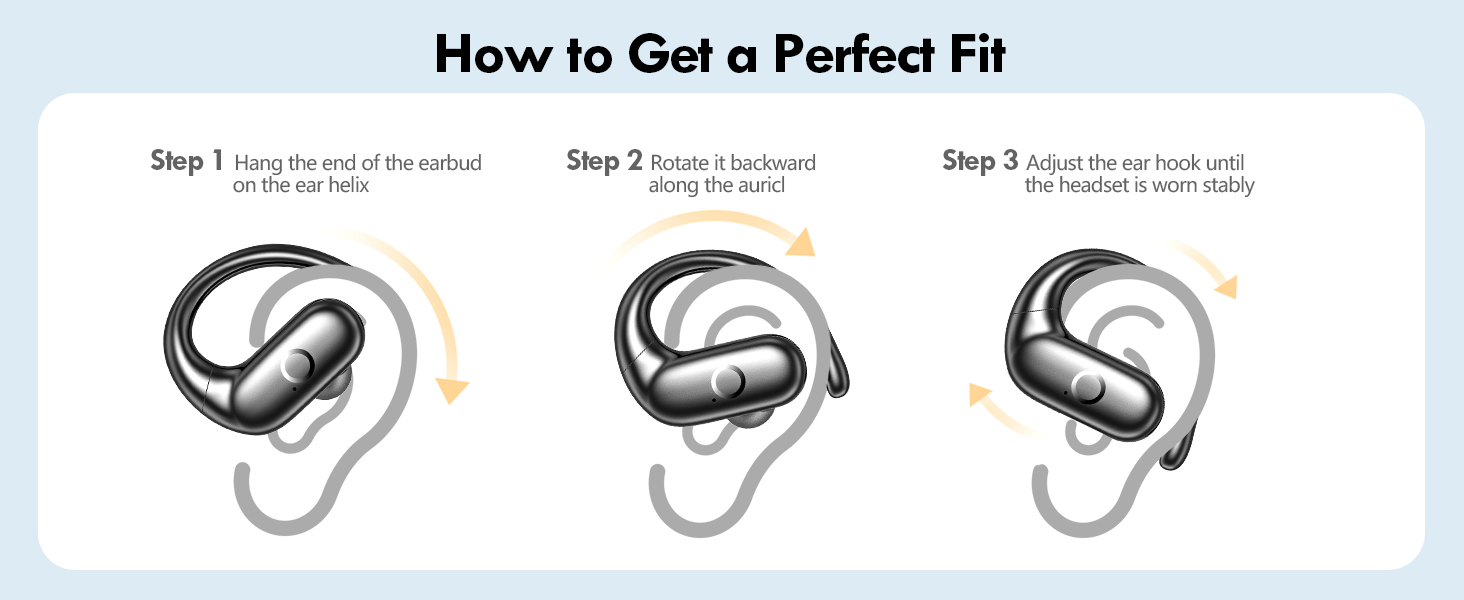 How to Get a Perfect Fit

Step 1 Hang the end of the earbud on the ear helix

Step 2 Rotate it backward along the auricl

Step 3 Adjust the ear hook until the headset is worn stably