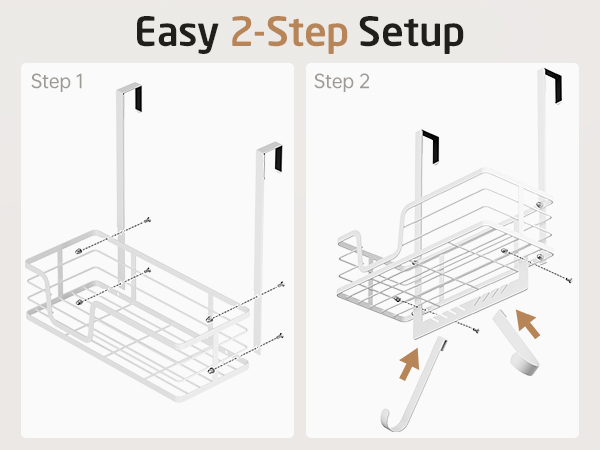 Easy 2-Step Setup

Step 1

Step 2