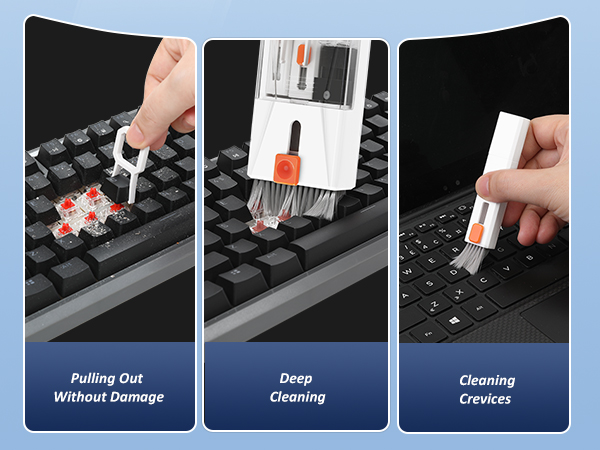 Pulling Out Without Damage

Deep Cleaning

Cleaning Crevices