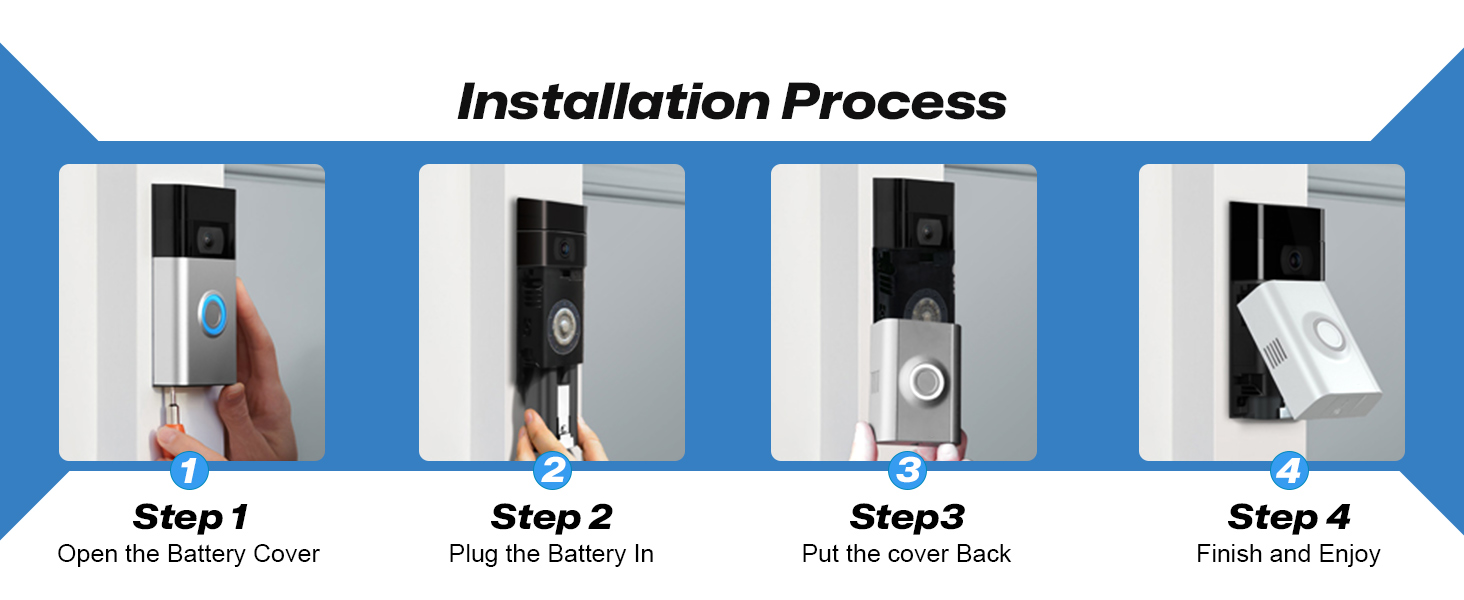 Installation Process

1
Step 1
Open the Battery Cover

2
Step 2
Plug the Battery In

3
Step3
Put the cover Back

4
Step 4
Finish and Enjoy