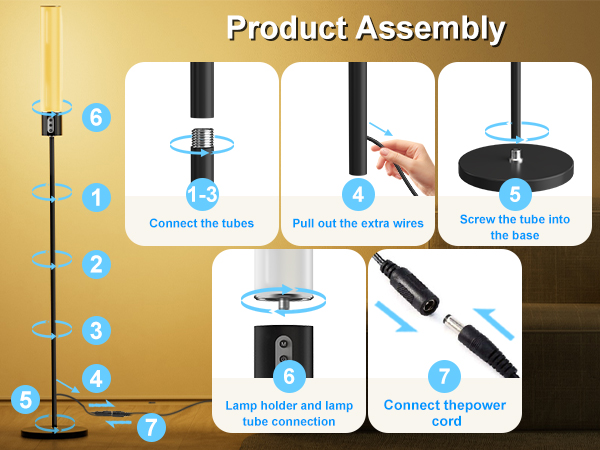 Product Assembly

6

1

2

3

4

5

7

1-3
Connect the tubes

4
Pull out the extra wires

5
Screw the tube into the base

6
Lamp holder and lamp tube connection

7
Connect thepower cord