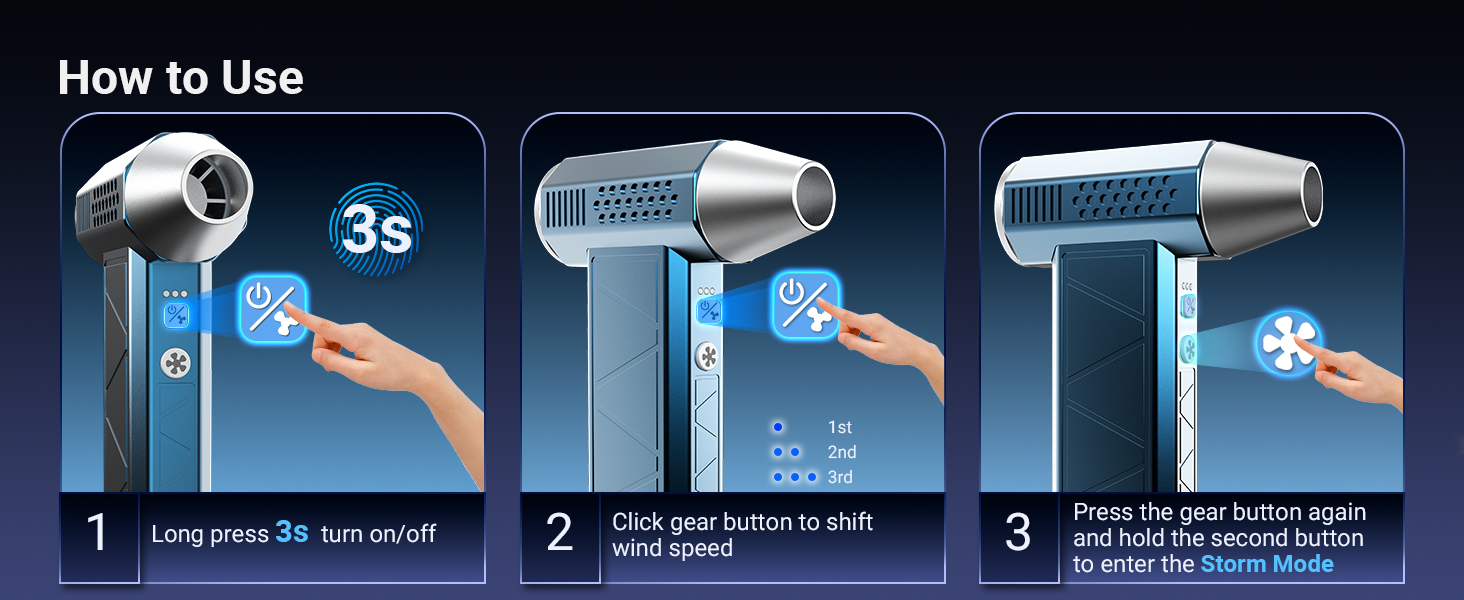 How to Use

3s

1 Long press 3s turn on/off

1st
2nd
3rd

2 Click gear button to shift wind speed

3 Press the gear button again and hold the second button to enter the Storm Mode