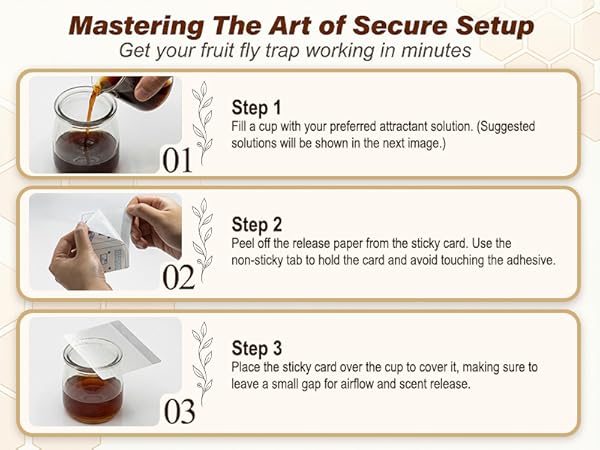 Mastering The Art of Secure Setup
Get your fruit fly trap working in minutes

01

Step 1
Fill a cup with your preferred attractant solution. (Suggested solutions will be shown in the next image.)

02

Step 2
Peel off the release paper from the sticky card. Use the non-sticky tab to hold the card and avoid touching the adhesive.

03

Step 3
Place the sticky card over the cup to cover it, making sure to leave a small gap for airflow and scent release.