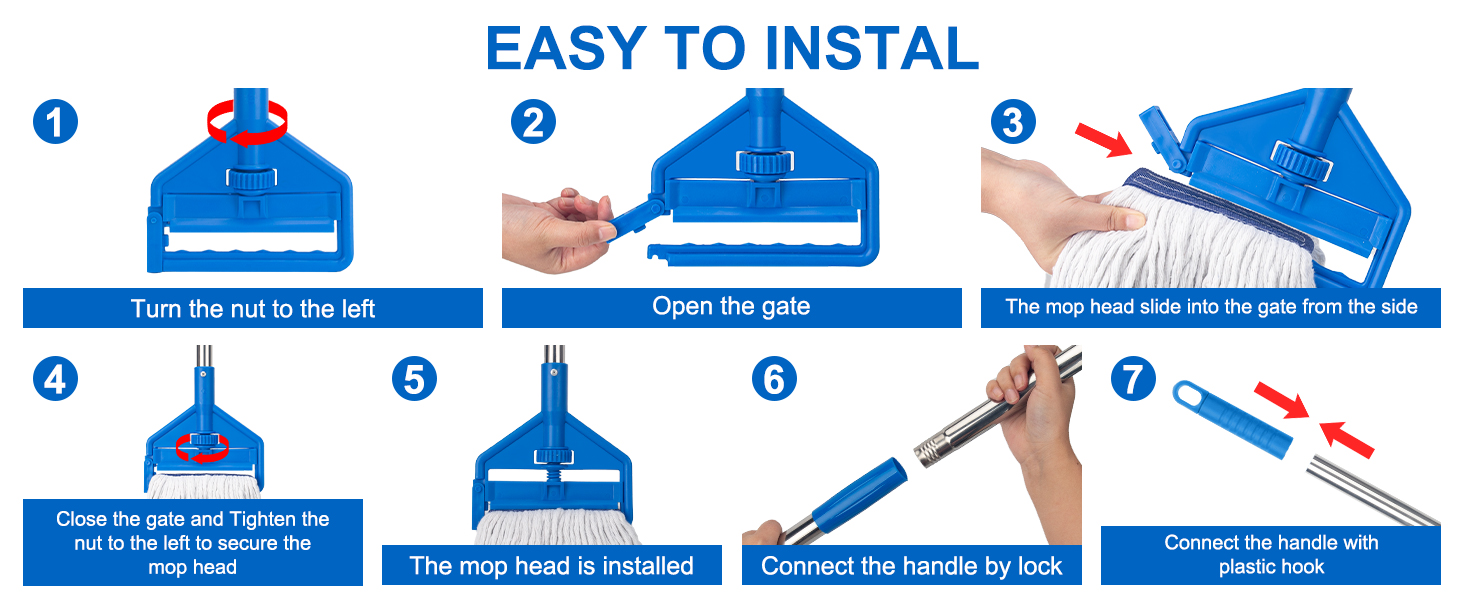 EASY TO INSTAL

1
Turn the nut to the left

2
Open the gate

3
The mop head slide into the gate from the side

4
Close the gate and Tighten the nut to the left to secure the mop head

5
The mop head is installed

6
Connect the handle by lock

7
Connect the handle with plastic hook