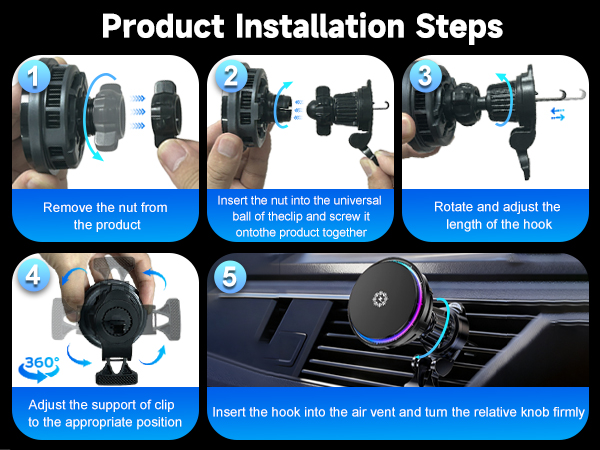 Product Installation Steps

1

Remove the nut from the product

2

Insert the nut into the universal ball of theclip and screw it ontothe product together

3

Rotate and adjust the length of the hook

4

360°

Adjust the support of clip to the appropriate position

5

Insert the hook into the air vent and tum the relative knob firmly