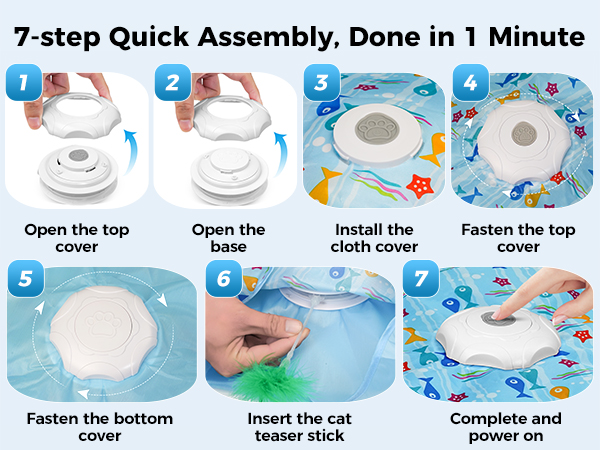 7-step Quick Assembly, Done in 1 Minute

1
Open the top cover

2
Open the base

3
Install the cloth cover

4
Fasten the top cover

5
Fasten the bottom cover

6
Insert the cat teaser stick

7
Complete and power on