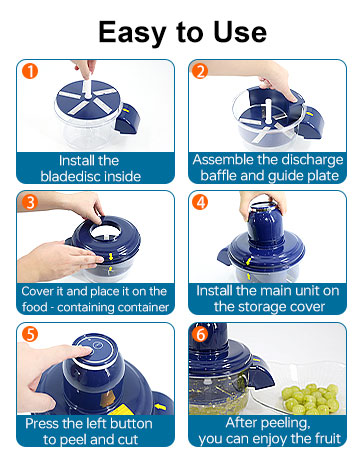 Easy to Use

1
Install the bladedisc inside

2
Assemble the discharge baffle and guide plate

3
Cover it and place it on the food - containing container

4
Install the main unit on the storage cover

5
Press the left button to peel and cut

6
After peeling, you can enjoy the fruit