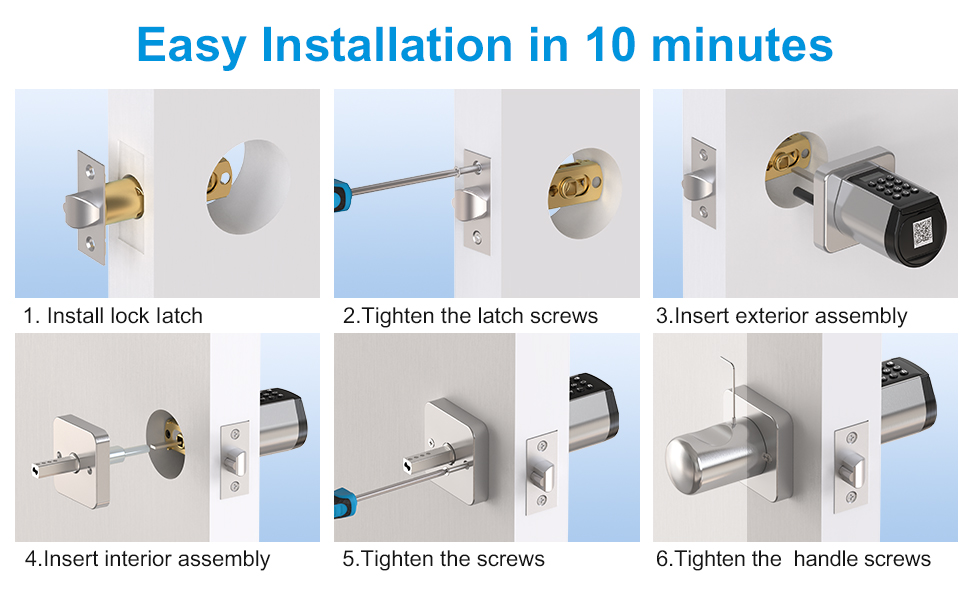 Easy Installation in 10 minutes

1. Install lock latch

2.Tighten the latch screws

3.Insert exterior assembly

4.Insert interior assembly

5.Tighten the screws

6.Tighten the handle screws