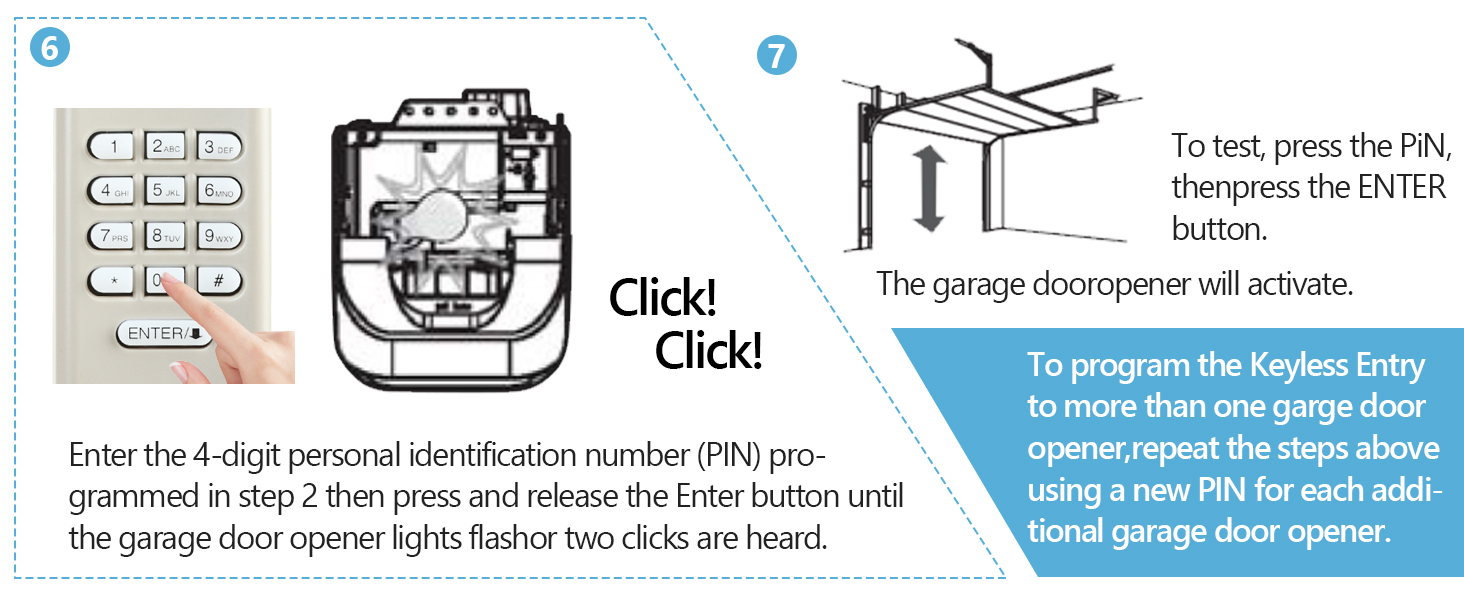 6

1 2ABC 3DEF
4GHI 5JKL 6MNO
7PRS 8TUV 9WXY
* 0 #
ENTER/

Click!
Click!

Enter the 4-digit personal identification number (PIN) programmed in step 2 then press and release the Enter button until the garage door opener lights flashor two clicks are heard.

7

To test, press the PiN, thenpress the ENTER button.

The garage dooropener will activate.

To program the Keyless Entry to more than one garge door opener,repeat the steps above using a new PIN for each additional garage door opener.