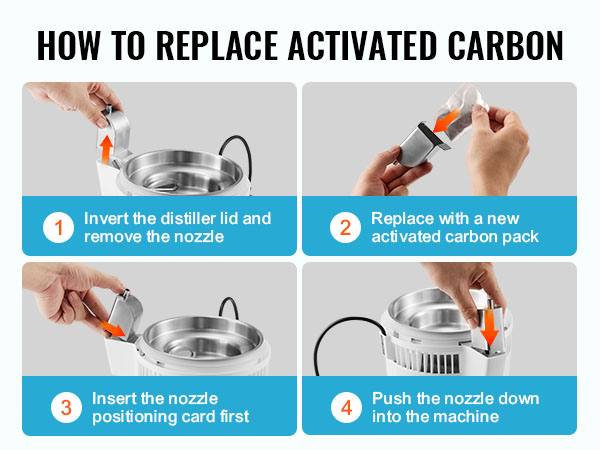 HOW TO REPLACE ACTIVATED CARBON

1 Invert the distiller lid and remove the nozzle

2 Replace with a new activated carbon pack

3 Insert the nozzle positioning card first

4 Push the nozzle down into the machine