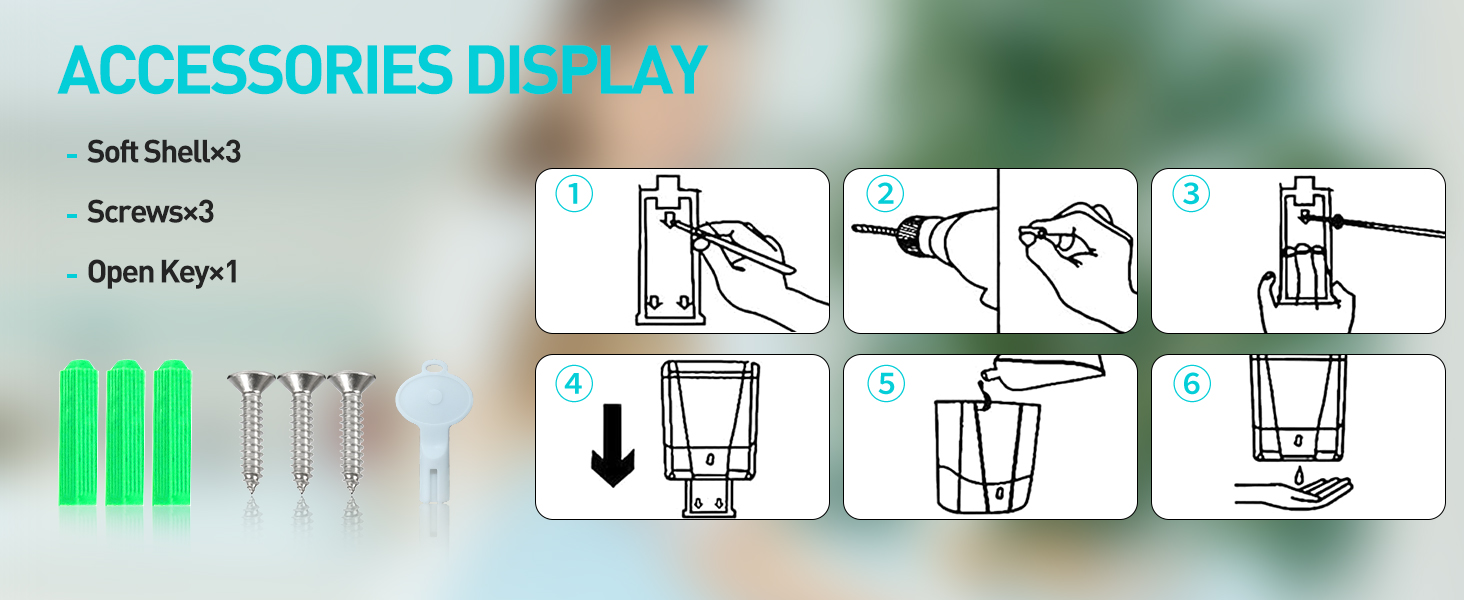 ACCESSORIES DISPLAY

- Soft Shell×3

- Screws×3

- Open Key×1

①

②

③

④

⑤

⑥