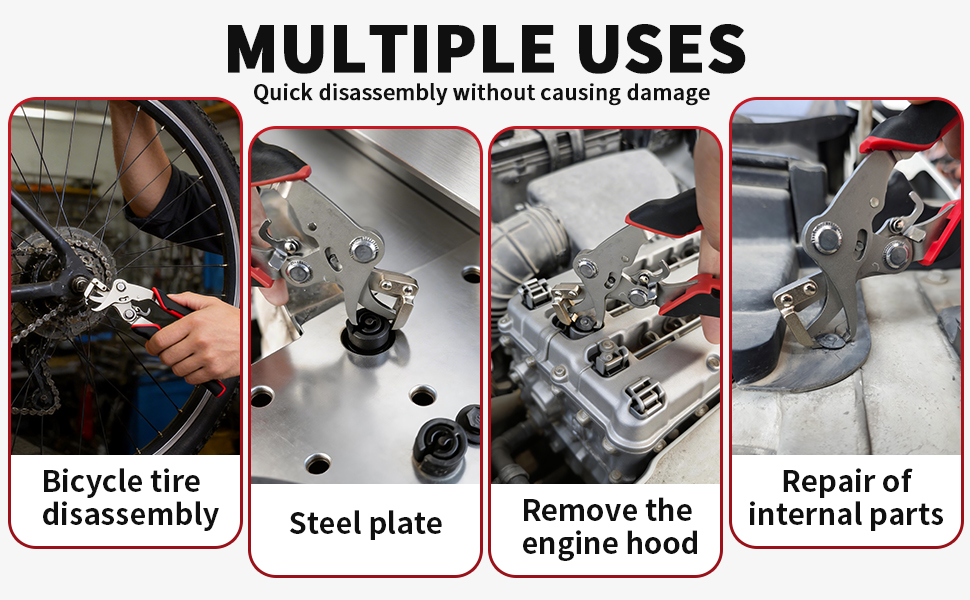 MULTIPLE USES
Quick disassembly without causing damage

Bicycle tire disassembly

Steel plate

Remove the engine hood

Repair of internal parts