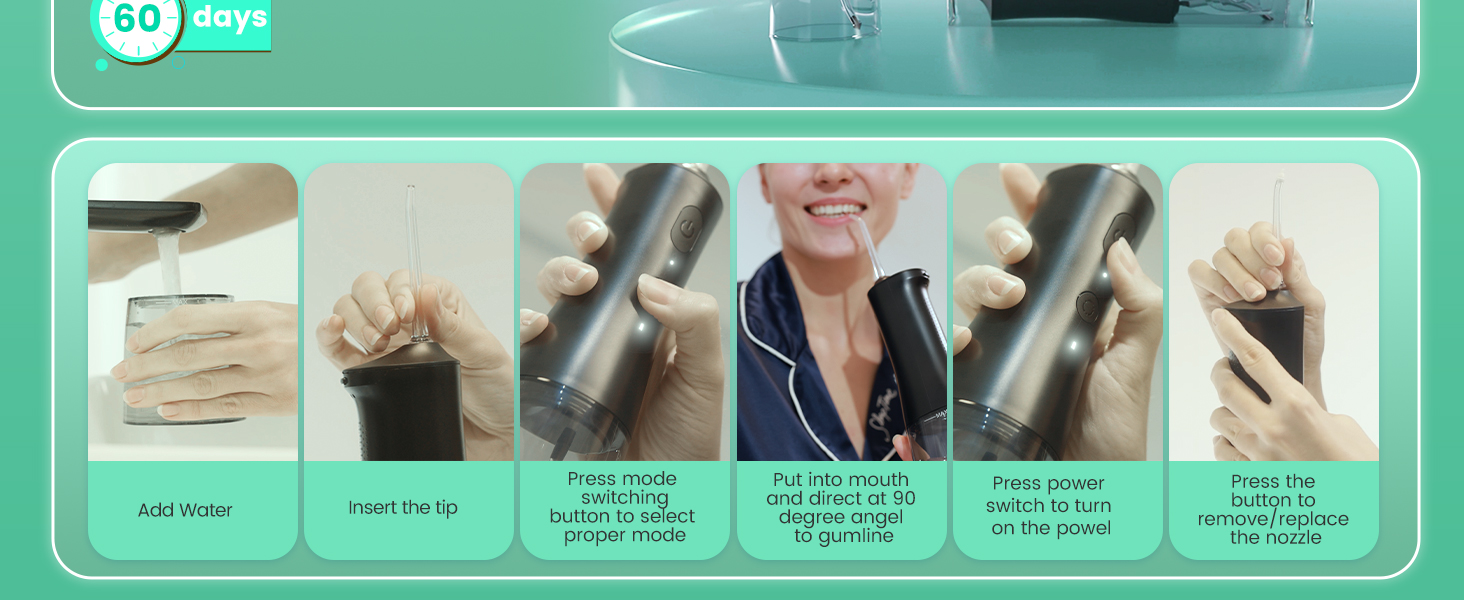 60 days

Add Water

Insert the tip

Press mode switching button to select proper mode

Put into mouth and direct at 90 degree angel to gumline

Press power switch to turn on the powel

Press the button to remove/replace the nozzle